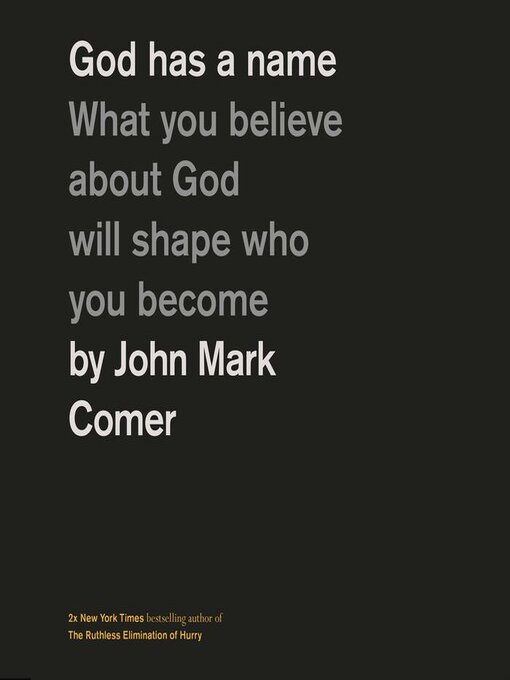 God has a name

What you believe about God will shape who you become

by John Mark Comer

2x New York Times bestselling author of
The Ruthless Elimination of Hurry